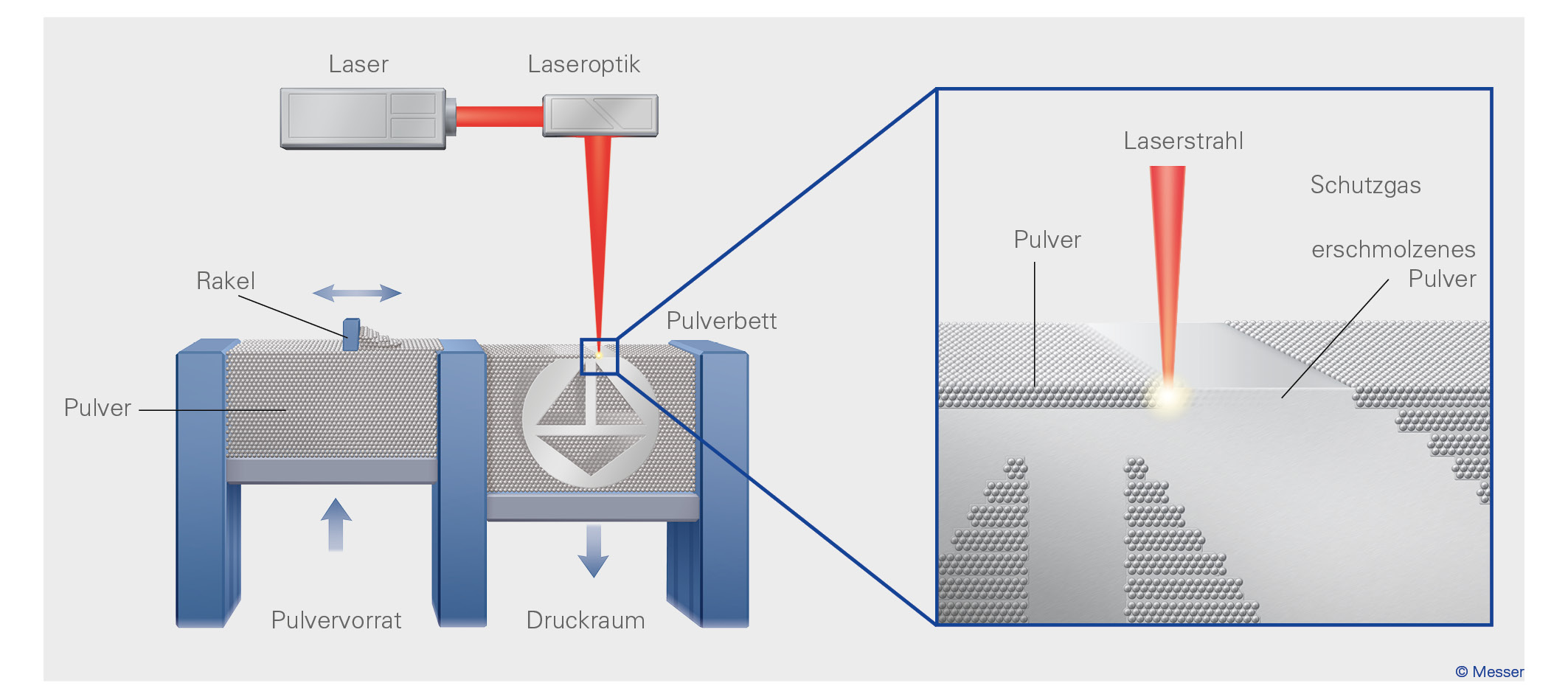 Laser

Laseroptik

Rakel

Pulverbett

Pulver

Pulvervorrat

Druckraum

Laserstrahl

Schutzgas

Pulver

erschmolzenes Pulver

© Messer